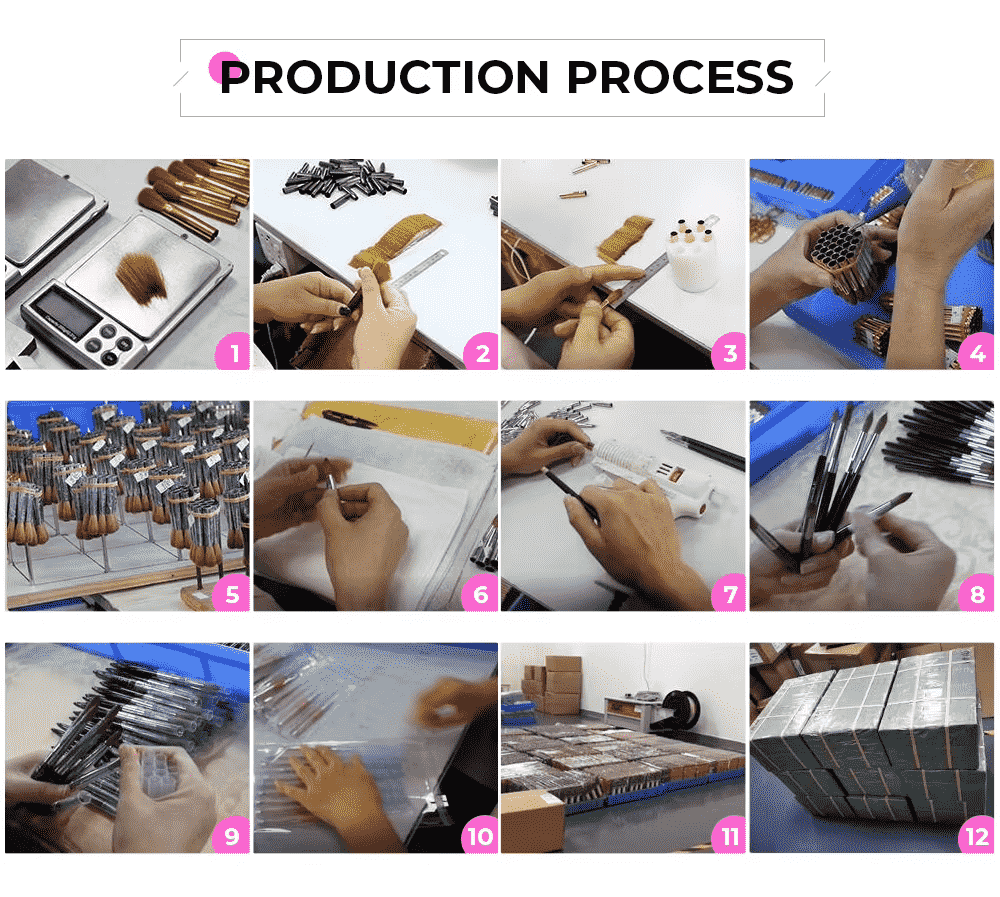 PRODUCTION PROCESS

1

2

3

4

5

6

7

8

9

10

11

12